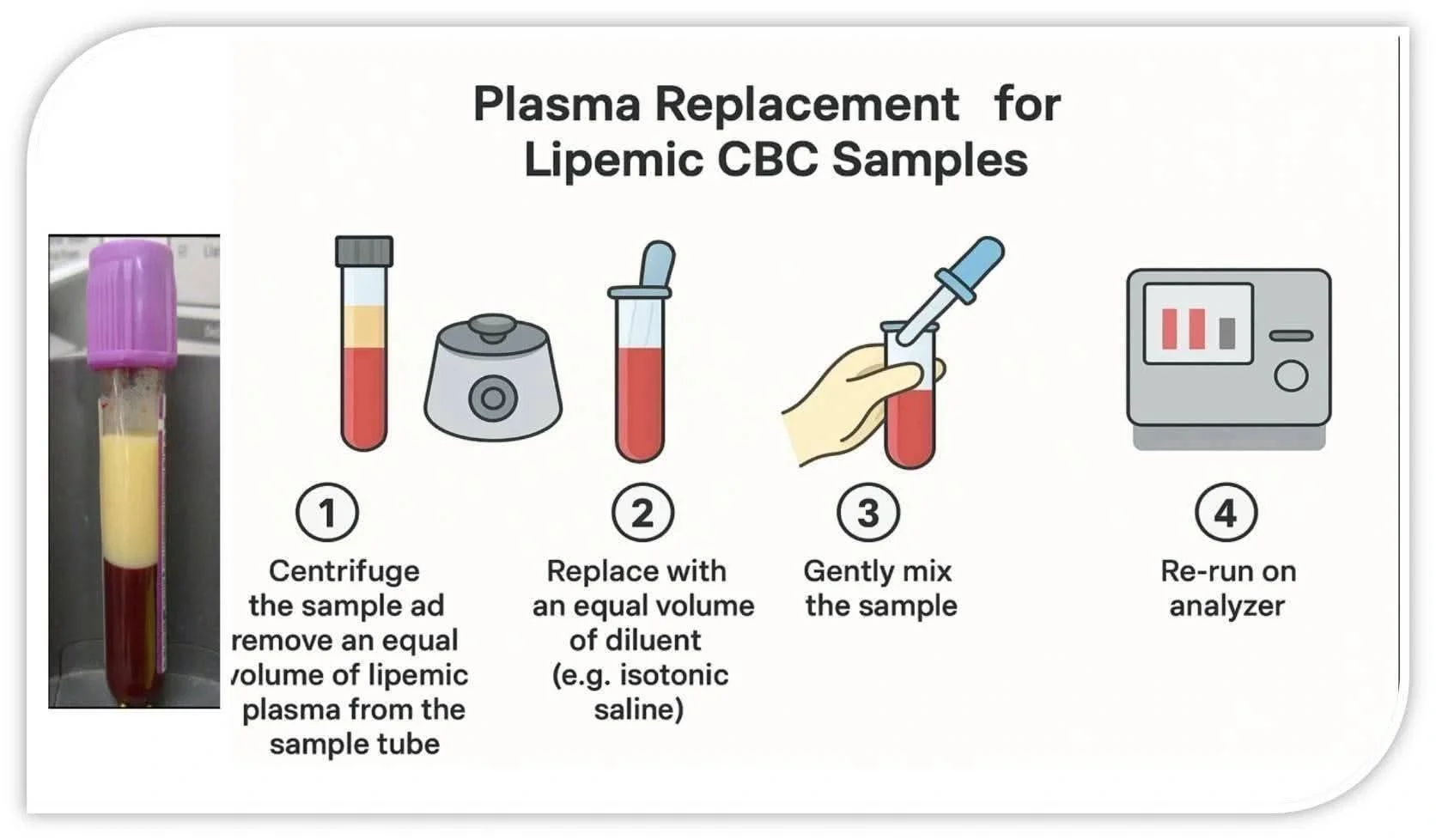 Plasma Replacement for Lipemic CBC Samples

1
Centrifuge the sample ad remove an equal volume of lipemic plasma from the sample tube

2
Replace with an equal volume of diluent (e.g. isotonic saline)

3
Gently mix the sample

4
Re-run on analyzer