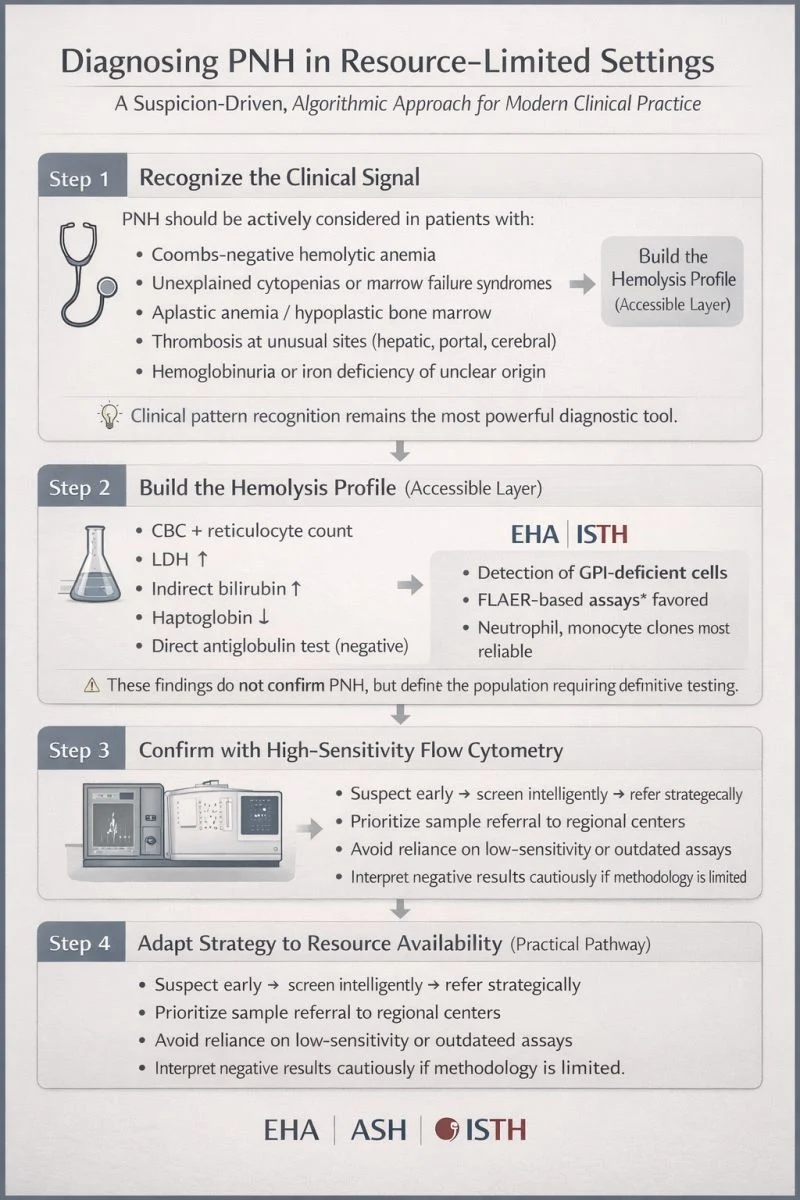 Diagnosing PNH in Resource-Limited Settings

A Suspicion-Driven, Algorithmic Approach for Modern Clinical Practice

Step 1 Recognize the Clinical Signal

PNH should be actively considered in patients with:

• Coombs-negative hemolytic anemia
• Unexplained cytopenias or marrow failure syndromes
• Aplastic anemia / hypoplastic bone marrow
• Thrombosis at unusual sites (hepatic, portal, cerebral)
• Hemoglobinuria or iron deficiency of unclear origin

Build the Hemolysis Profile (Accessible Layer)

Clinical pattern recognition remains the most powerful diagnostic tool.

Step 2 Build the Hemolysis Profile (Accessible Layer)

• CBC + reticulocyte count
• LDH ↑
• Indirect bilirubin ↑
• Haptoglobin ↓
• Direct antiglobulin test (negative)

EHA | ISTH

• Detection of GPI-deficient cells
• FLAER-based assays* favored
• Neutrophil, monocyte clones most reliable

These findings do not confirm PNH, but define the population requiring definitive testing.

Step 3 Confirm with High-Sensitivity Flow Cytometry

• Suspect early → screen intelligently → refer strategecally
• Prioritize sample referral to regional centers
• Avoid reliance on low-sensitivity or outdated assays
• Interpret negative results cautiously if methodology is limited

Step 4 Adapt Strategy to Resource Availability (Practical Pathway)

• Suspect early → screen intelligently → refer strategically
• Prioritize sample referral to regional centers
• Avoid reliance on low-sensitivity or outdateed assays
• Interpret negative results cautiously if methodology is limited.

EHA | ASH | ISTH