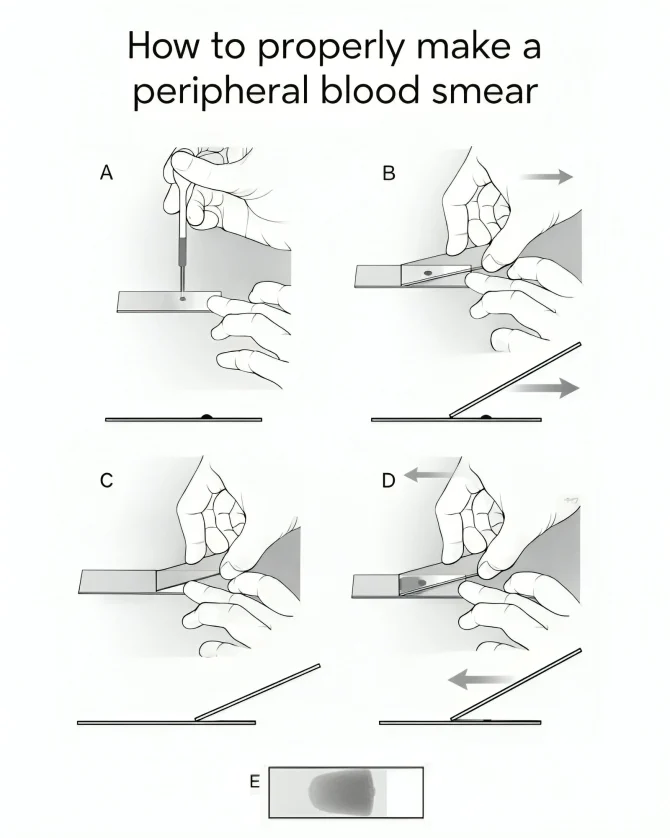 How to properly make a peripheral blood smear

A

B

C

D

E